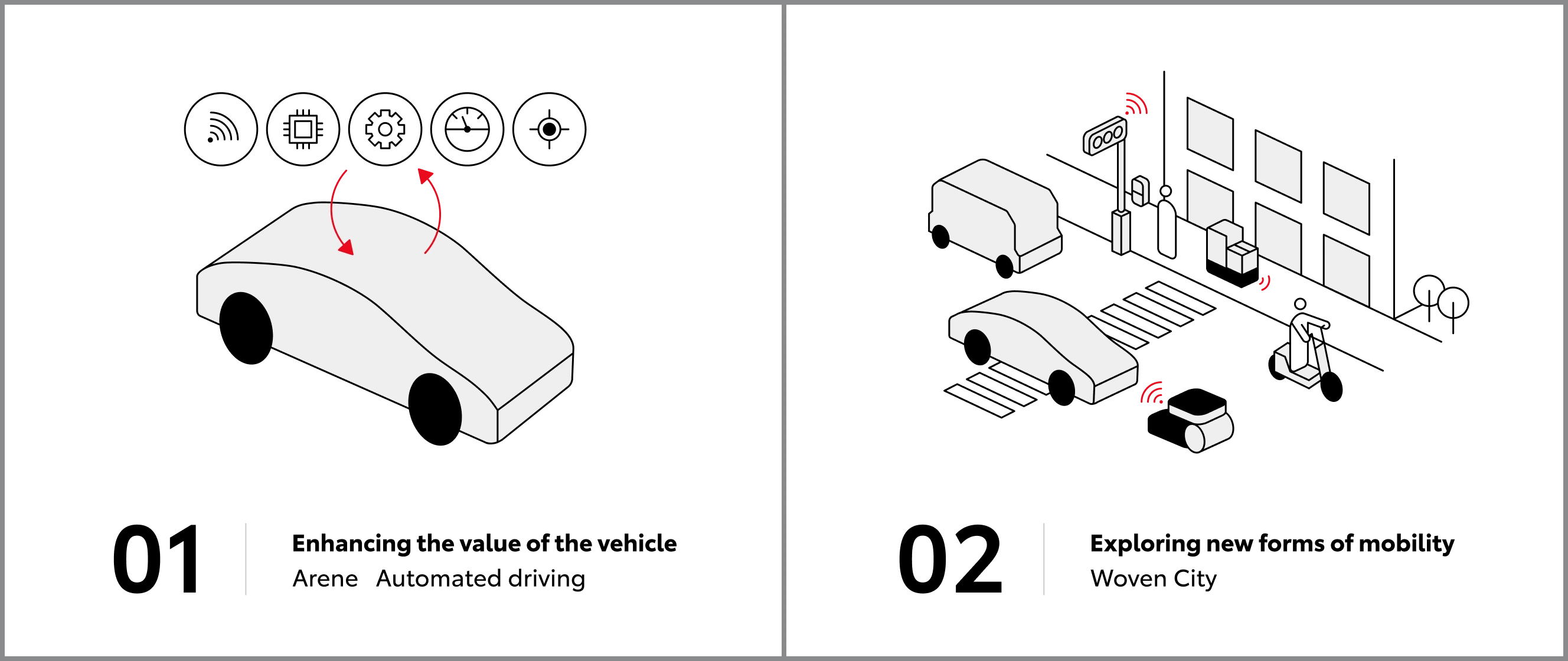 01

Enhancing the value of the vehicle
Arene   Automated driving

02

Exploring new forms of mobility
Woven City